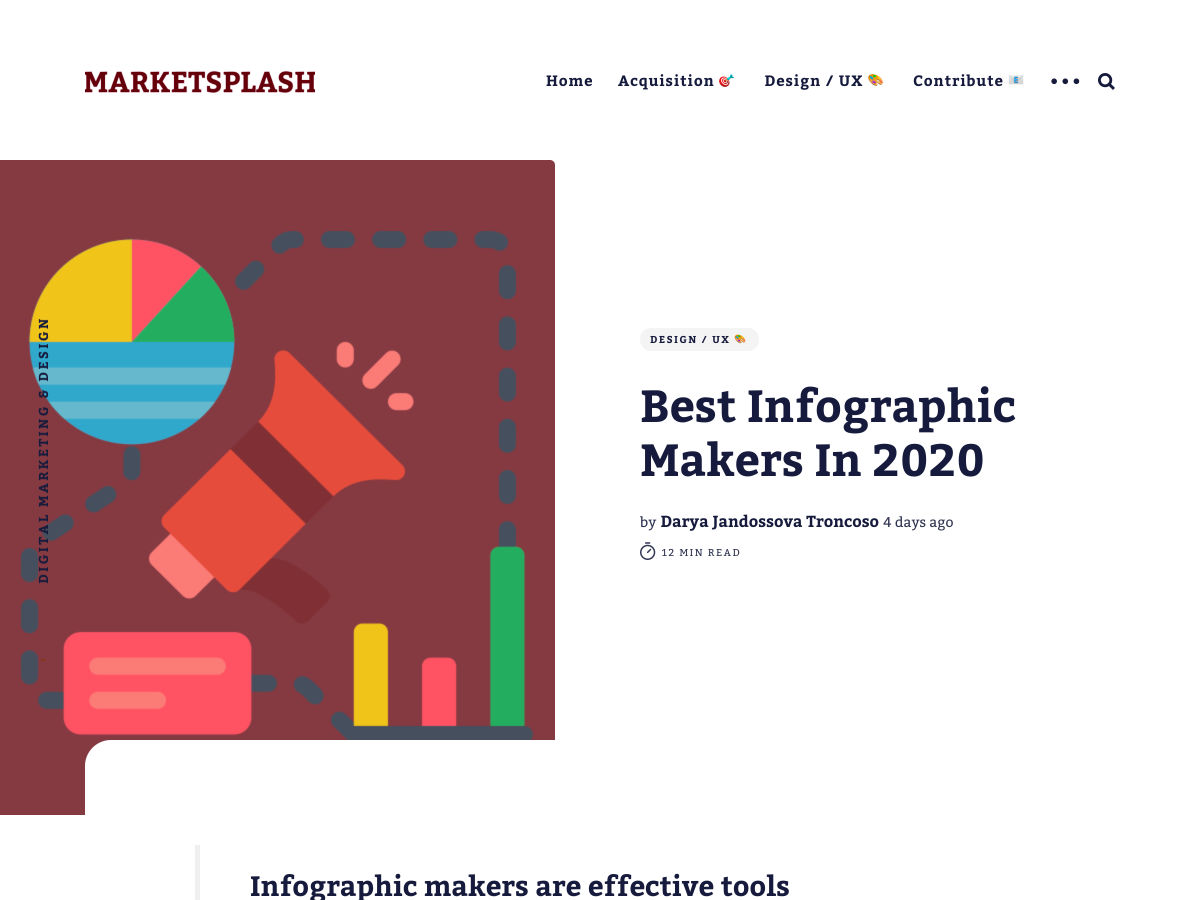 MARKETSPLASH

Home Acquisition 🎯 Design / UX 🎨 Contribute 📧 ••• 

DIGITAL MARKETING & DESIGN

DESIGN / UX 🎨

Best Infographic Makers In 2020

by Darya Jandossova Troncoso 4 days ago

12 MIN READ

Infographic makers are effective tools