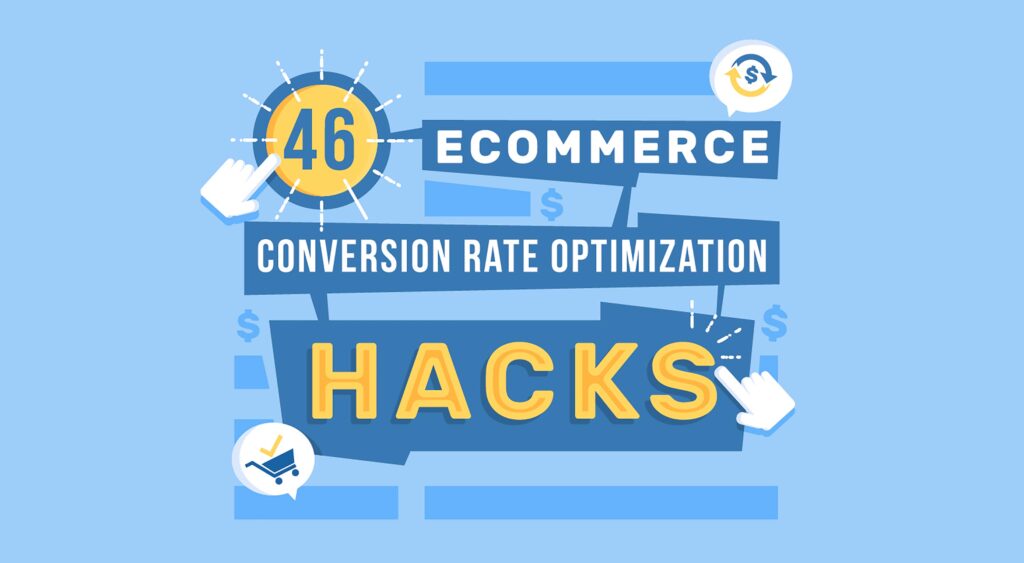 46 ECOMMERCE

CONVERSION RATE OPTIMIZATION

HACKS

$

$

$

$